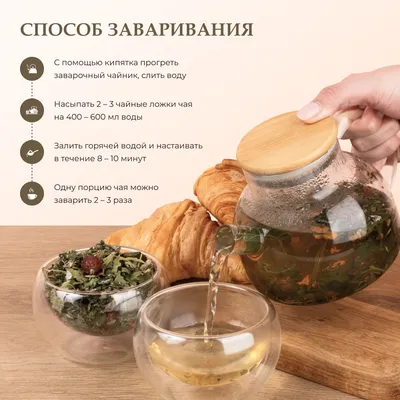 СПОСОБ ЗАВАРИВАНИЯ

С помощью кипятка прогреть заварочный чайник, слить воду

Насыпать 2 – 3 чайные ложки чая на 400 – 600 мл воды

Залить горячей водой и настаивать в течение 8 – 10 минут

Одну порцию чая можно заварить 2 – 3 раза